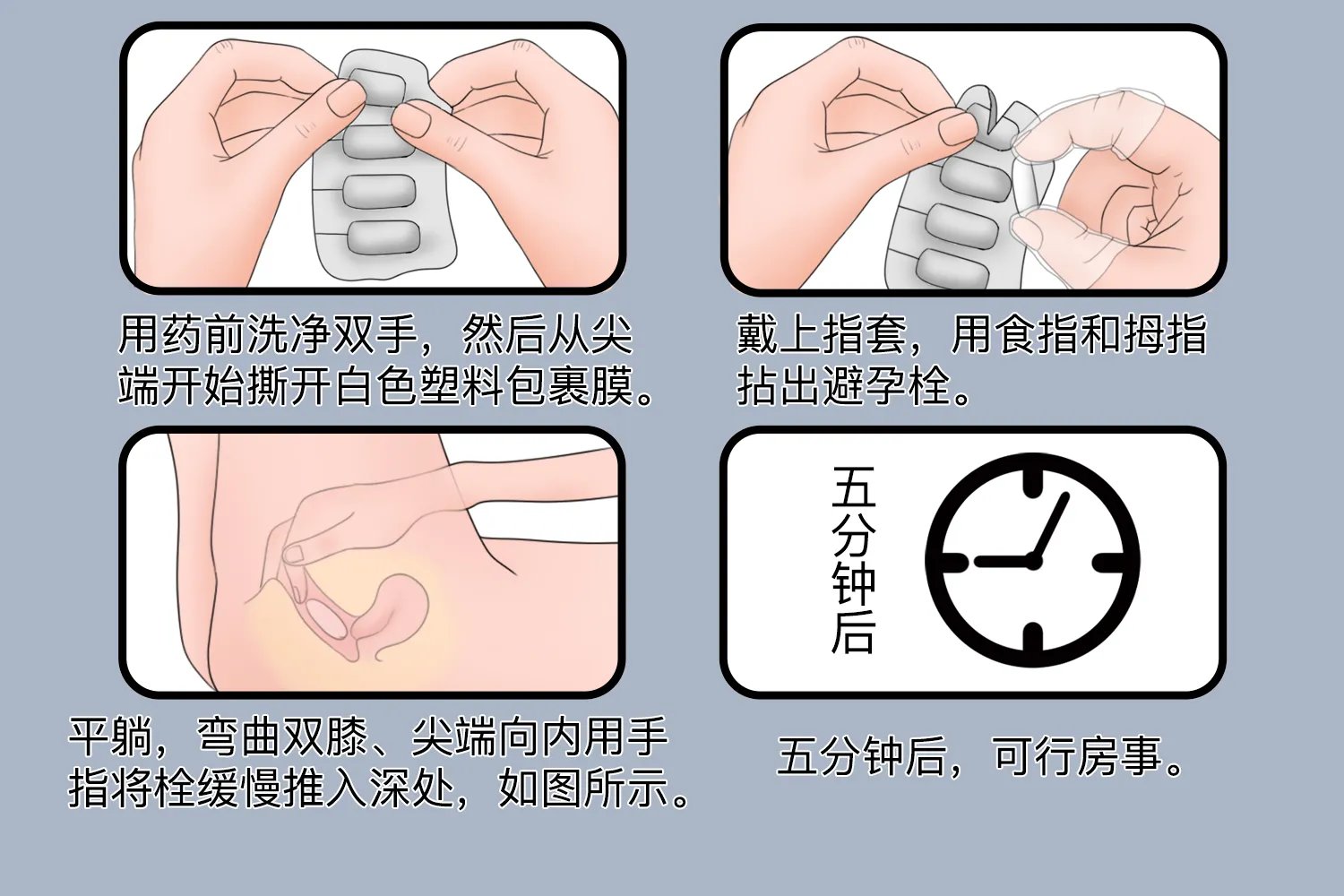 用药前洗净双手，然后从尖端开始撕开白色塑料包裹膜。

戴上指套，用食指和拇指拈出避孕栓。

平躺，弯曲双膝、尖端向内用手指将栓缓慢推入深处，如图所示。

五分钟后

五分钟后，可行房事。